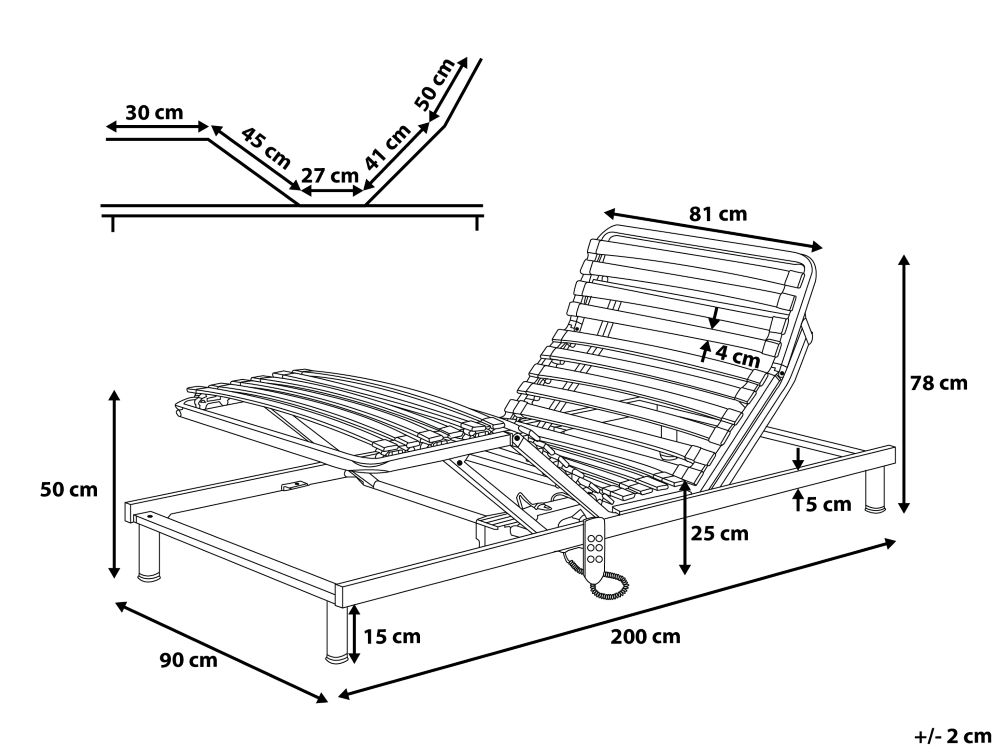 30 cm
45 cm
27 cm
41 cm
50 cm
81 cm
4 cm
78 cm
50 cm
5 cm
25 cm
15 cm
200 cm
90 cm
+/- 2 cm