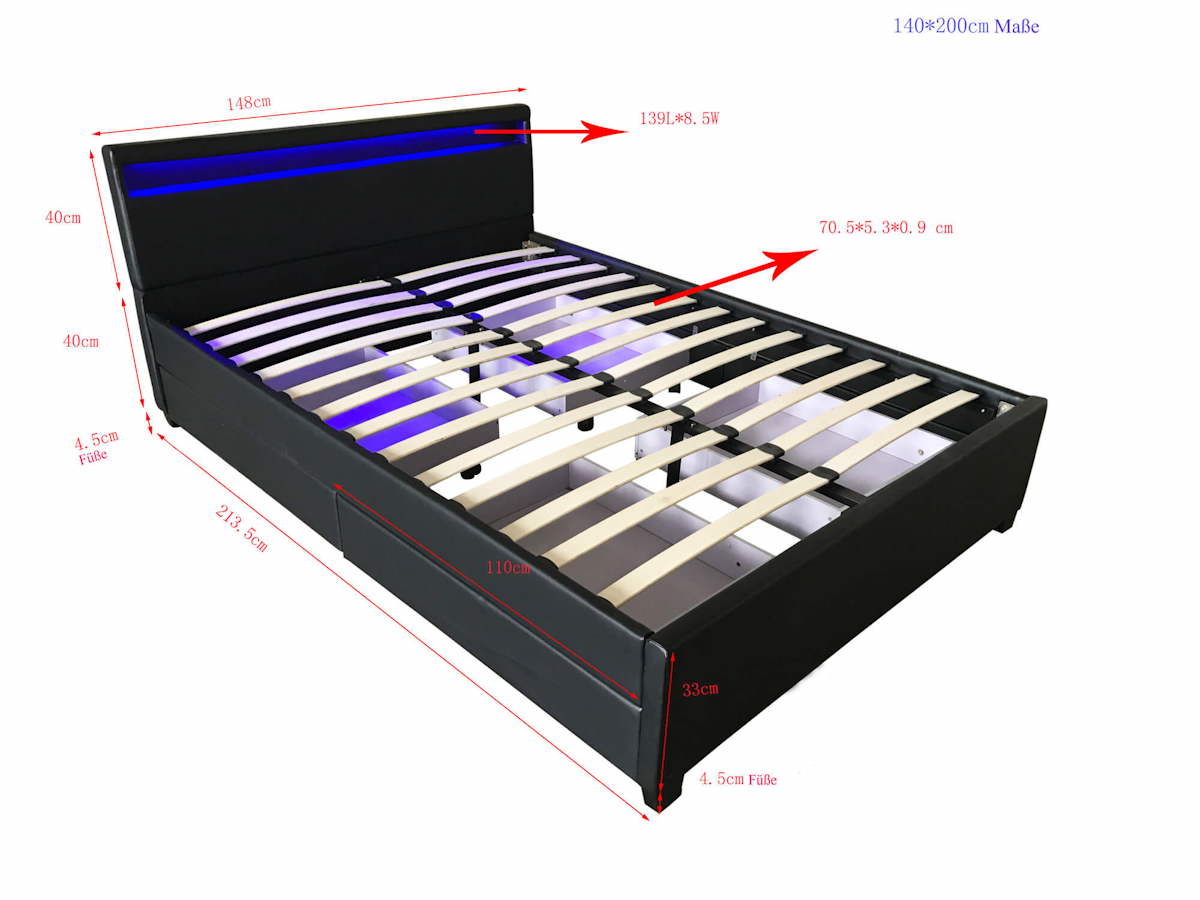 140*200cm Maße

148cm

139L*8.5W

40cm

70.5*5.3*0.9 cm

40cm

4.5cm
Füße

213.5cm

110cm

33cm

4.5cm Füße