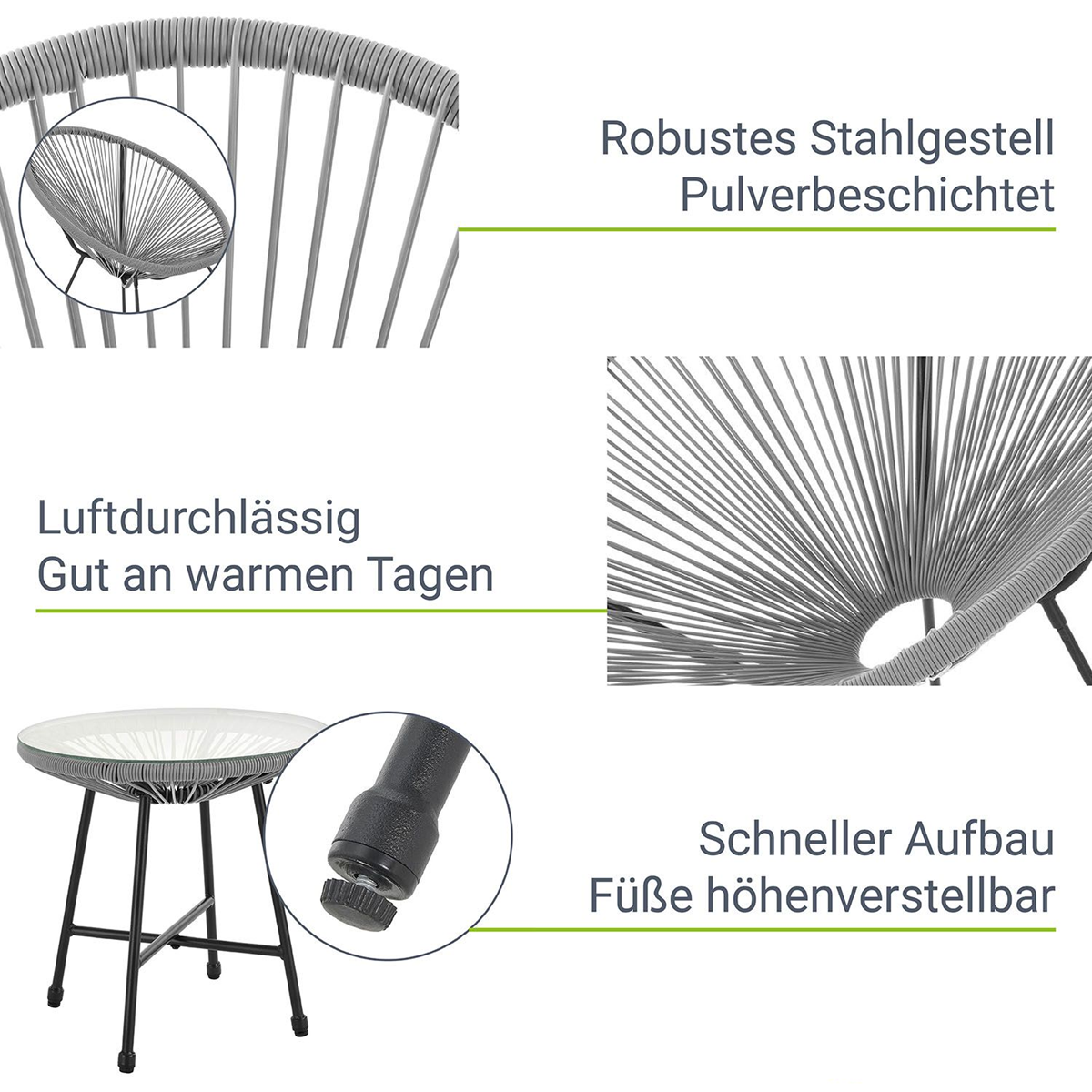 Robustes Stahlgestell
Pulverbeschichtet

Luftdurchlässig
Gut an warmen Tagen

Schneller Aufbau
Füße höhenverstellbar